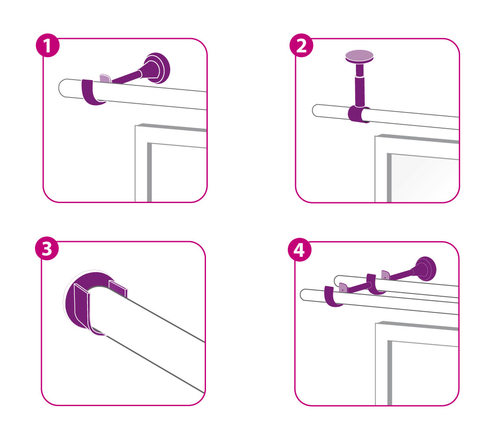 1

2

3

4