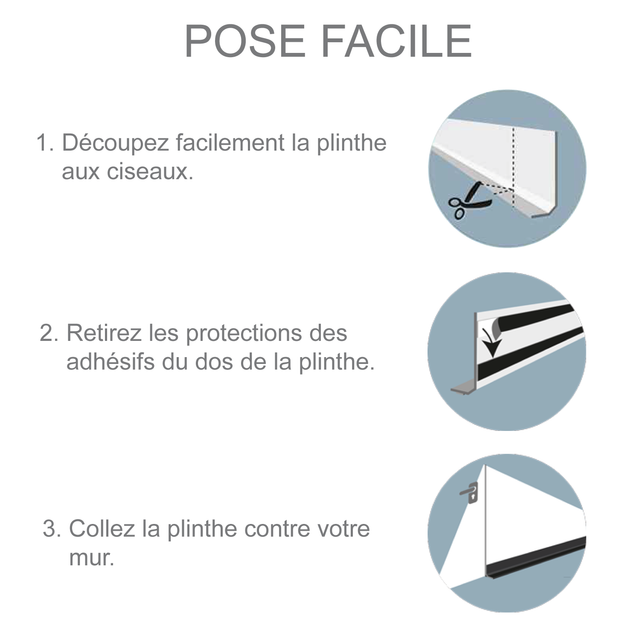 POSE FACILE

1. Découpez facilement la plinthe aux ciseaux.

2. Retirez les protections des adhésifs du dos de la plinthe.

3. Collez la plinthe contre votre mur.