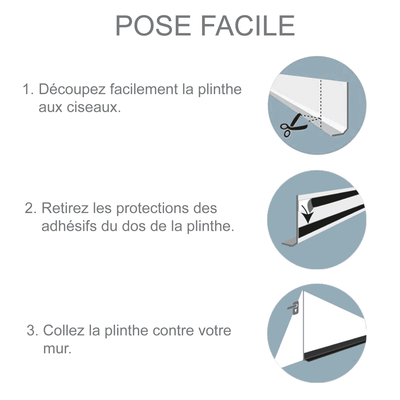 POSE FACILE

1. Découpez facilement la plinthe aux ciseaux.

2. Retirez les protections des adhésifs du dos de la plinthe.

3. Collez la plinthe contre votre mur.