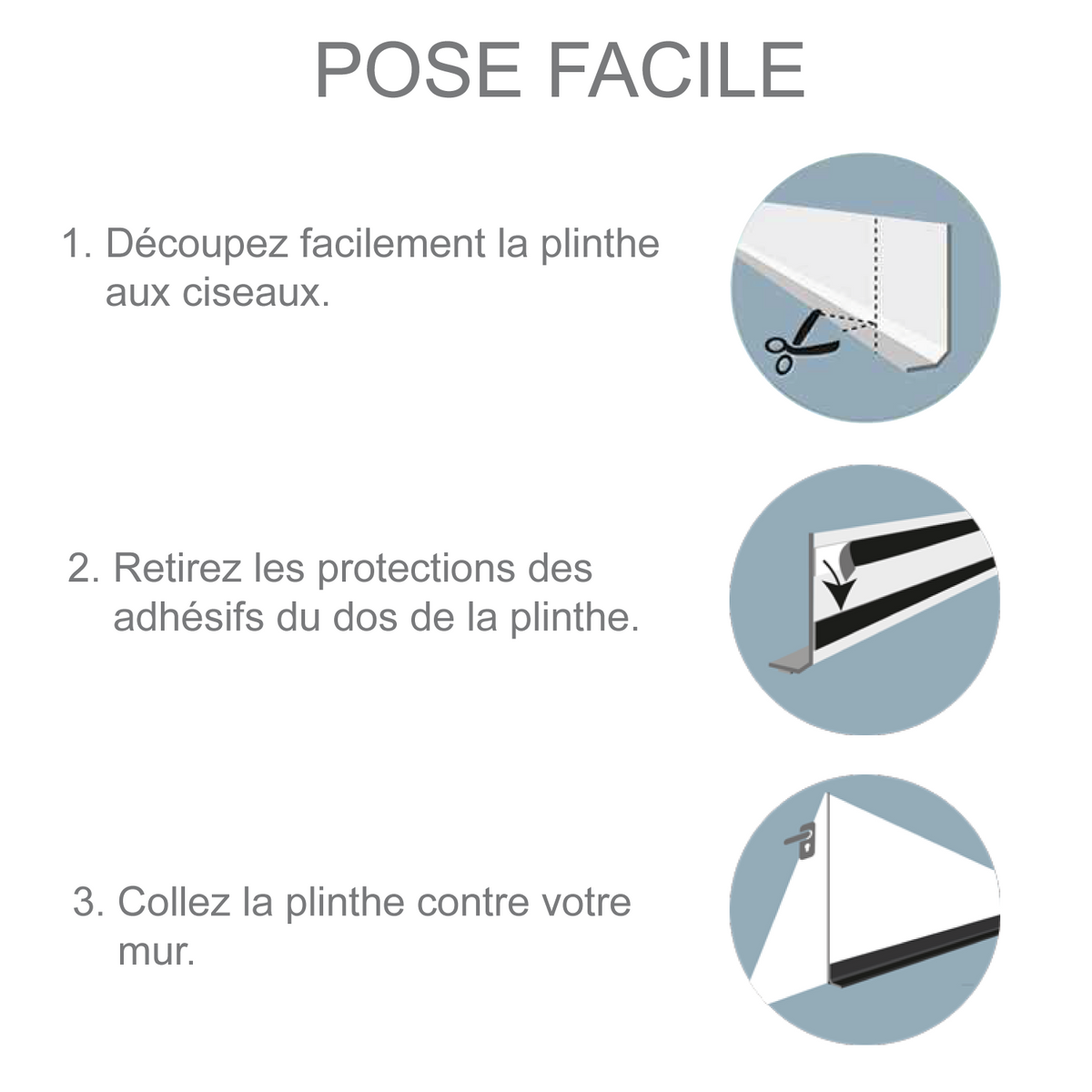 POSE FACILE

1. Découpez facilement la plinthe aux ciseaux.

2. Retirez les protections des adhésifs du dos de la plinthe.

3. Collez la plinthe contre votre mur.