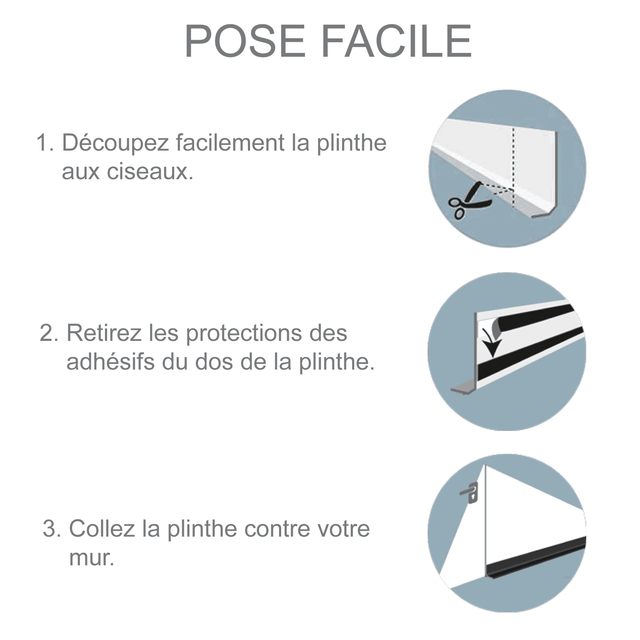 POSE FACILE

1. Découpez facilement la plinthe aux ciseaux.

2. Retirez les protections des adhésifs du dos de la plinthe.

3. Collez la plinthe contre votre mur.