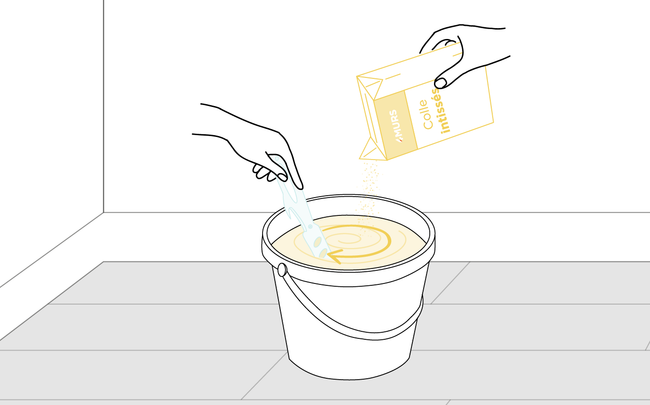 4MURS
Colle intissés